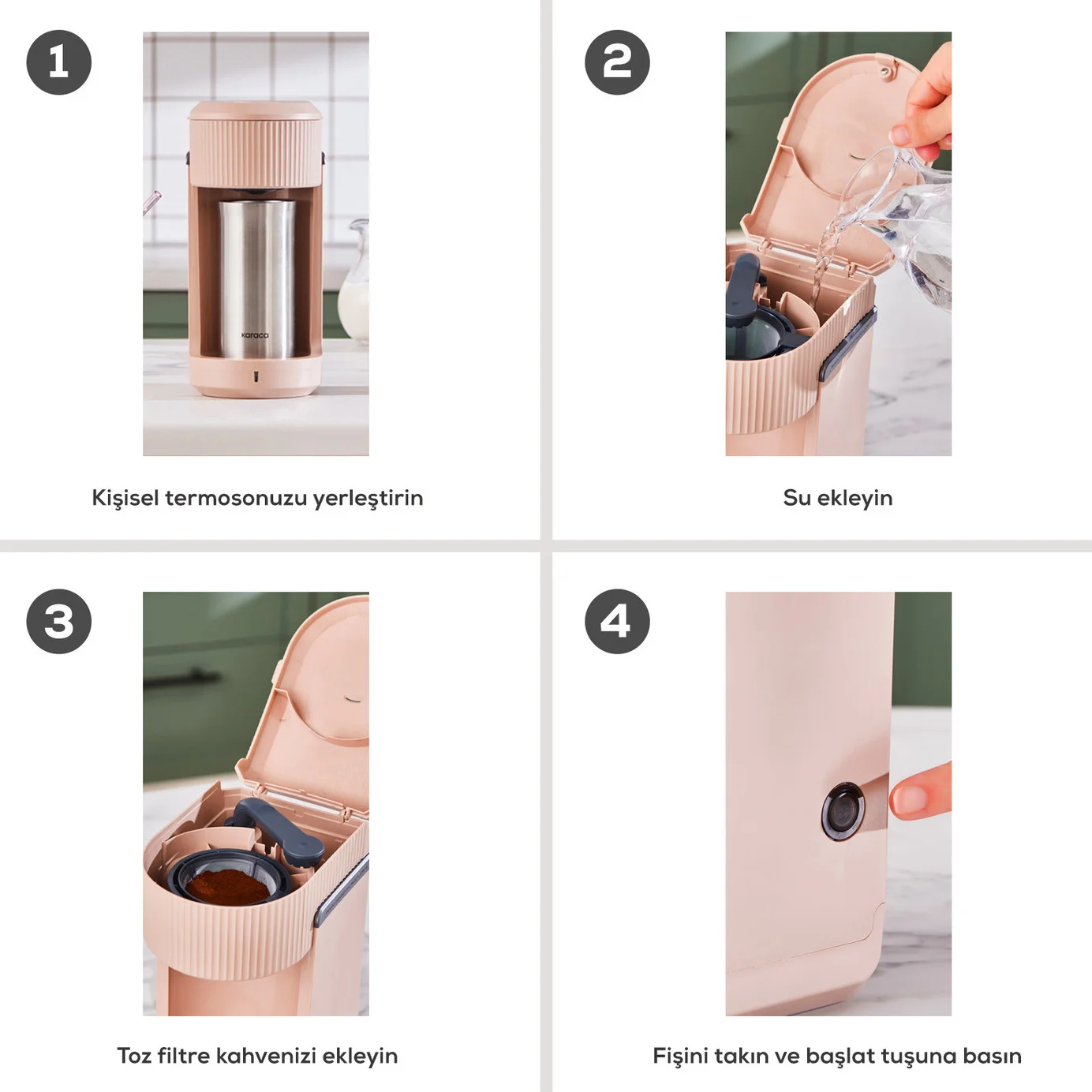 1

karaca

Kişisel termosonuzu yerleştirin

2

Su ekleyin

3

Toz filtre kahvenizi ekleyin

4

Fişini takın ve başlat tuşuna basın